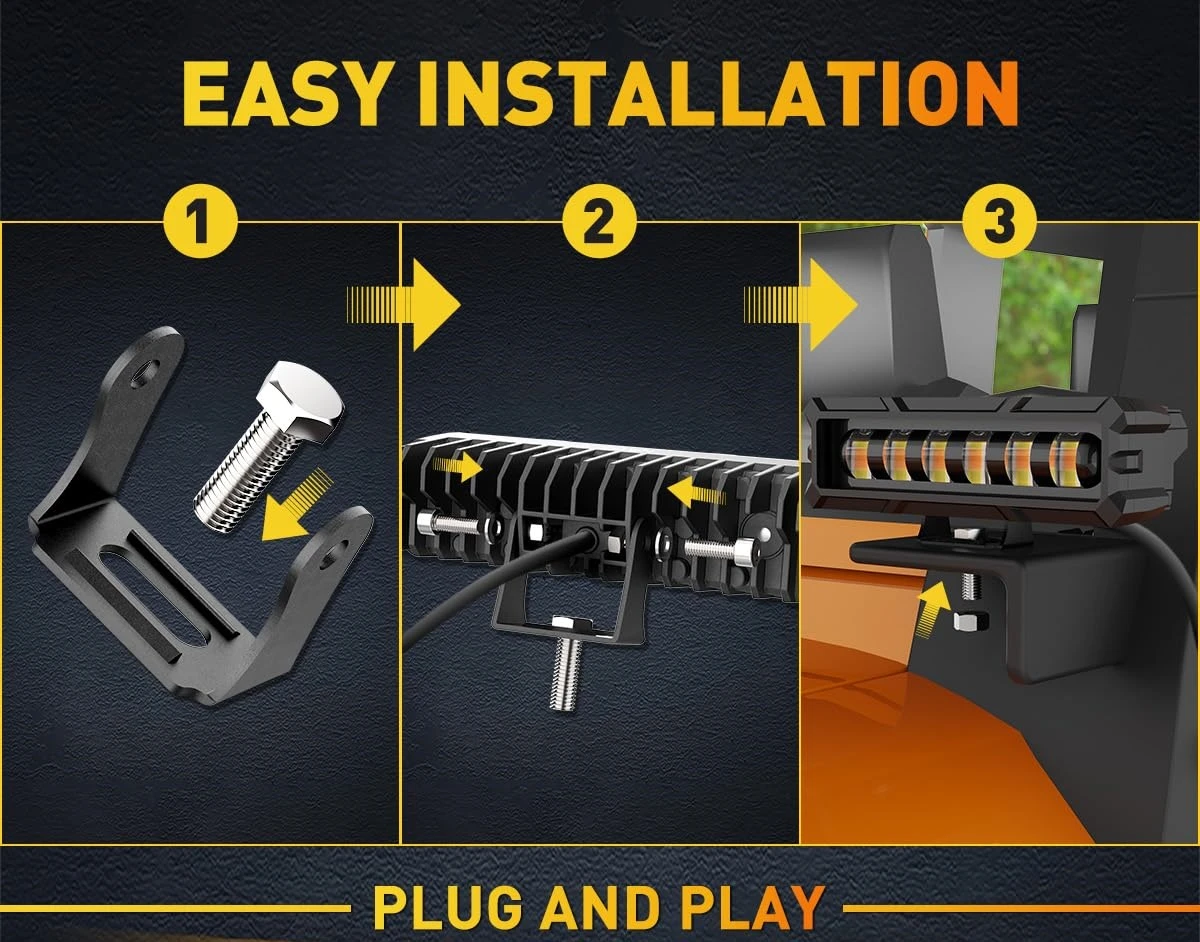 EASY INSTALLATION

1

2

3

PLUG AND PLAY