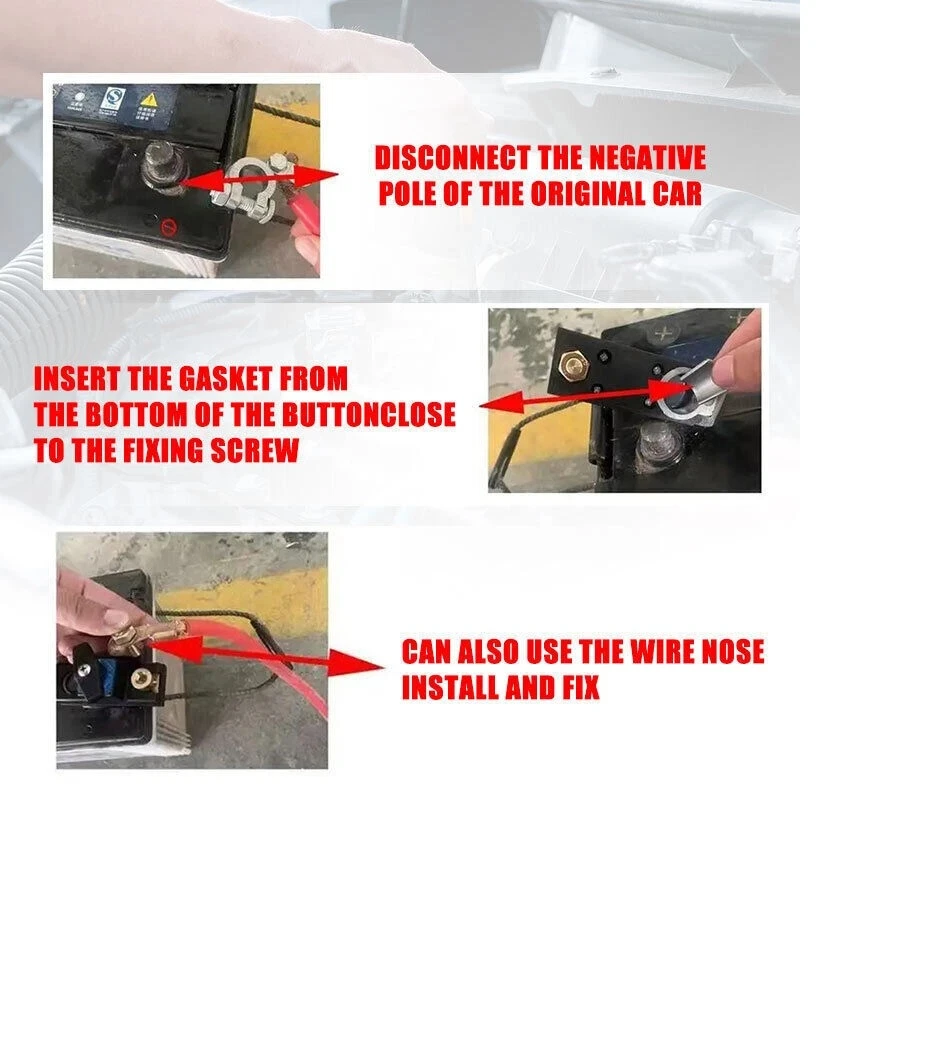 DISCONNECT THE NEGATIVE POLE OF THE ORIGINAL CAR

INSERT THE GASKET FROM THE BOTTOM OF THE BUTTONCLOSE TO THE FIXING SCREW

CAN ALSO USE THE WIRE NOSE INSTALL AND FIX