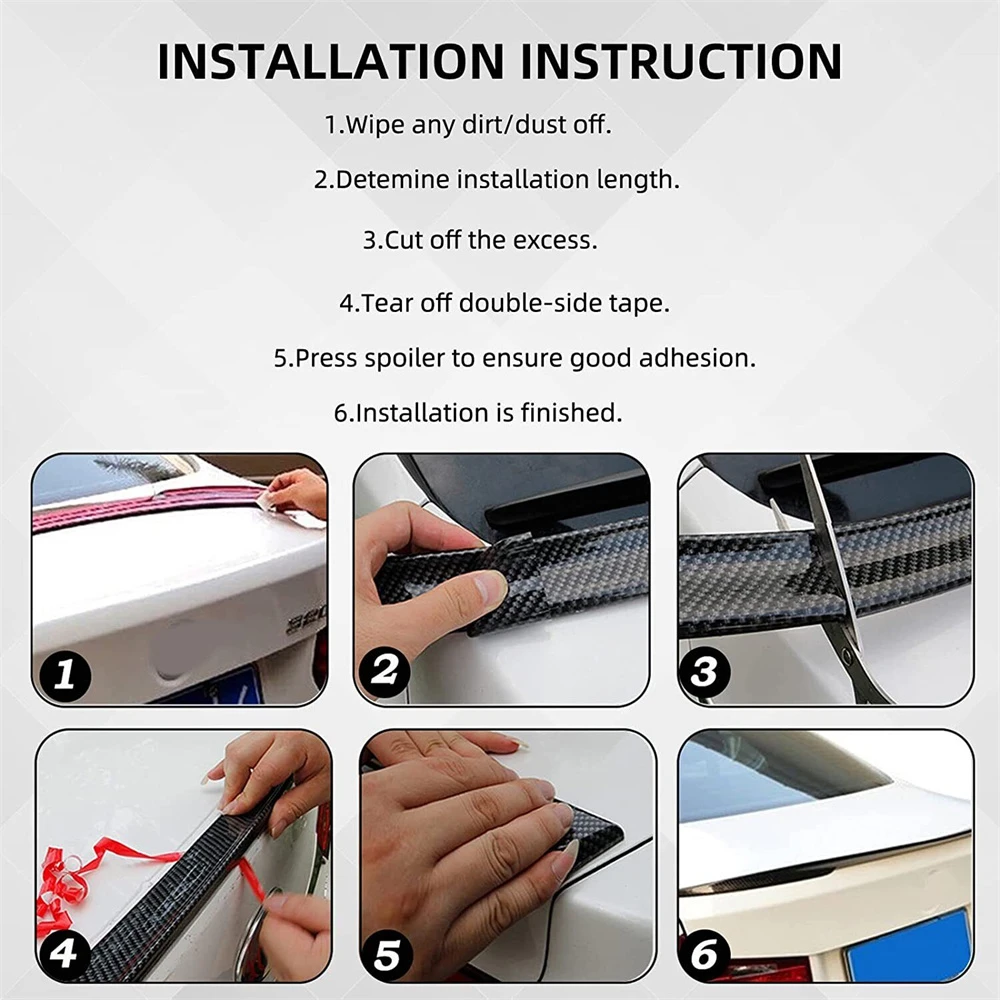 INSTALLATION INSTRUCTION

1.Wipe any dirt/dust off.

2.Detemine installation length.

3.Cut off the excess.

4.Tear off double-side tape.

5.Press spoiler to ensure good adhesion.

6.Installation is finished.

1

2

3

4

5

6