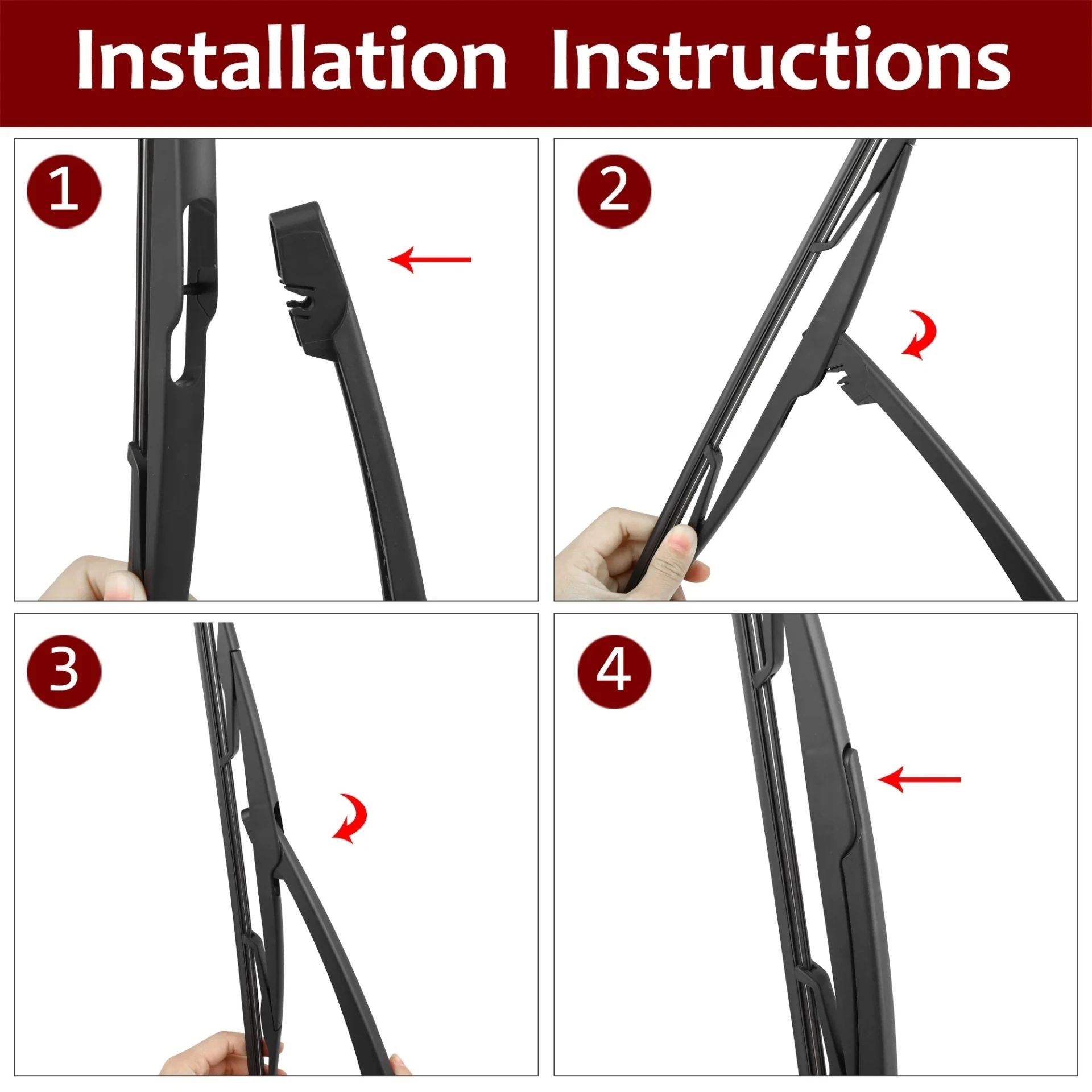 Installation Instructions

1

2

3

4