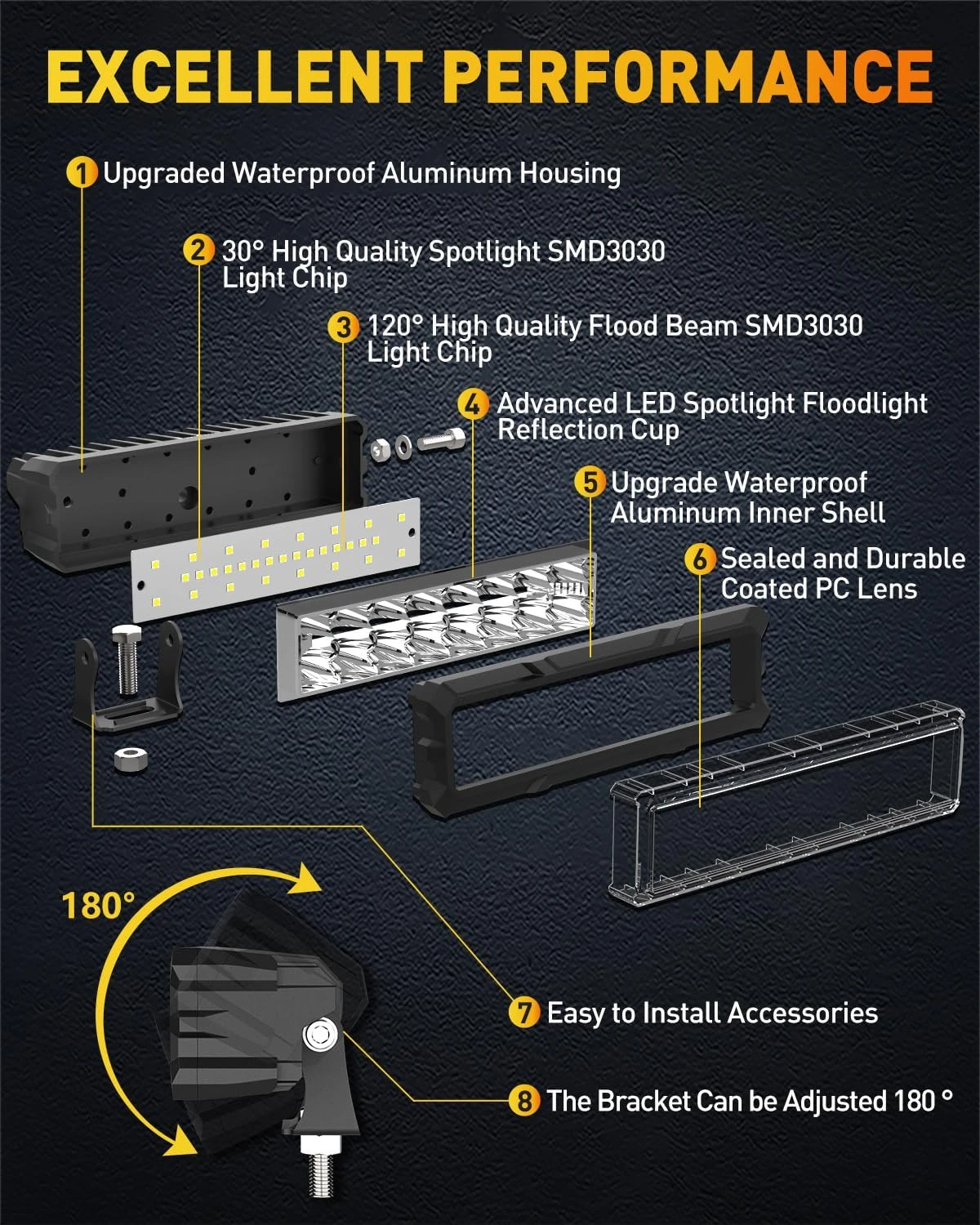 EXCELLENT PERFORMANCE

1 Upgraded Waterproof Aluminum Housing

2 30° High Quality Spotlight SMD3030 Light Chip

3 120° High Quality Flood Beam SMD3030 Light Chip

4 Advanced LED Spotlight Floodlight Reflection Cup

5 Upgrade Waterproof Aluminum Inner Shell

6 Sealed and Durable Coated PC Lens

180°

7 Easy to Install Accessories

8 The Bracket Can be Adjusted 180 °