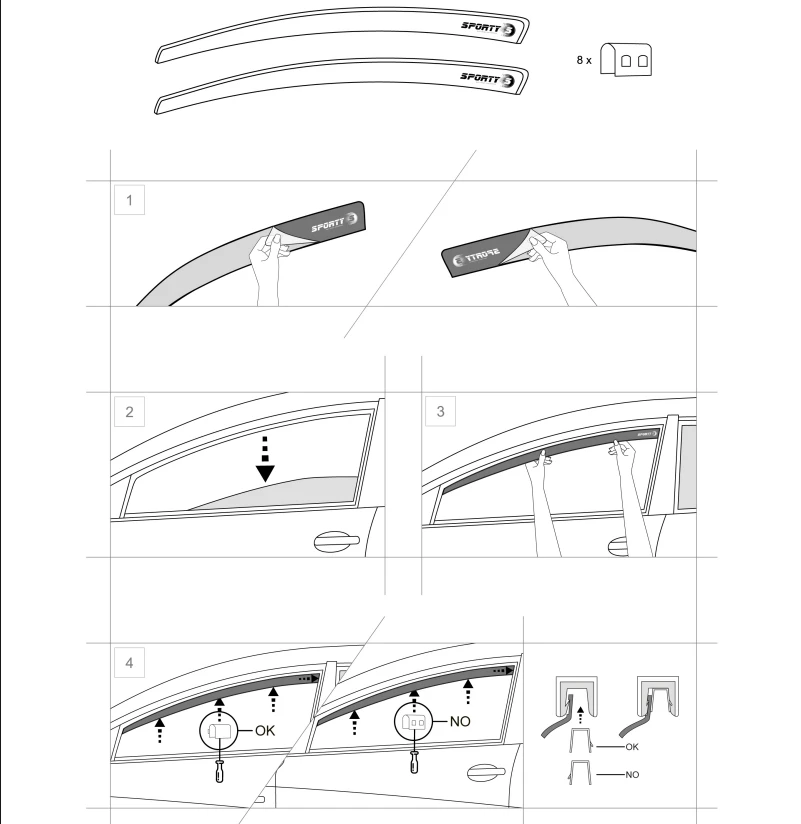 SPORTT
SPORTT
8 x
1
SPORTT
SPORTT
2
3
SPORTT
4
OK
NO
OK
NO