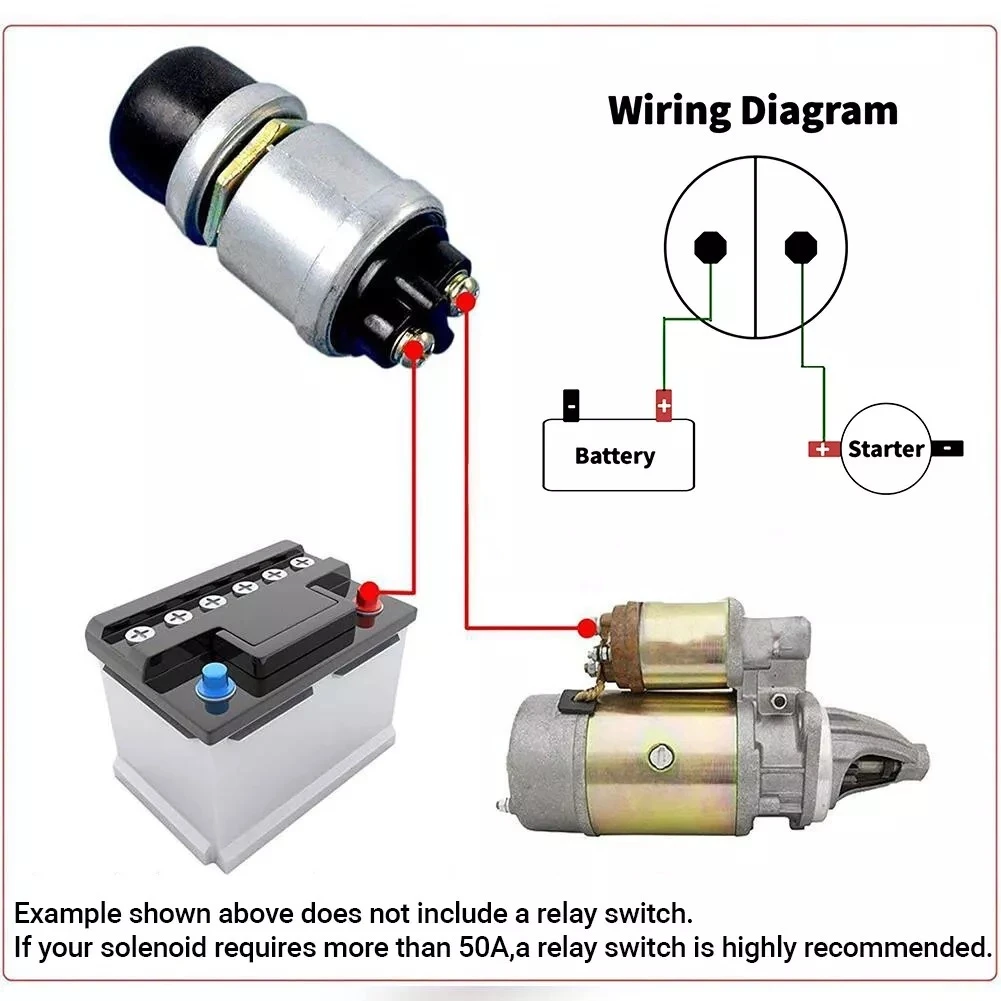 Wiring Diagram

-
+
Battery

+
Starter
-

Example shown above does not include a relay switch.
If your solenoid requires more than 50A,a relay switch is highly recommended.