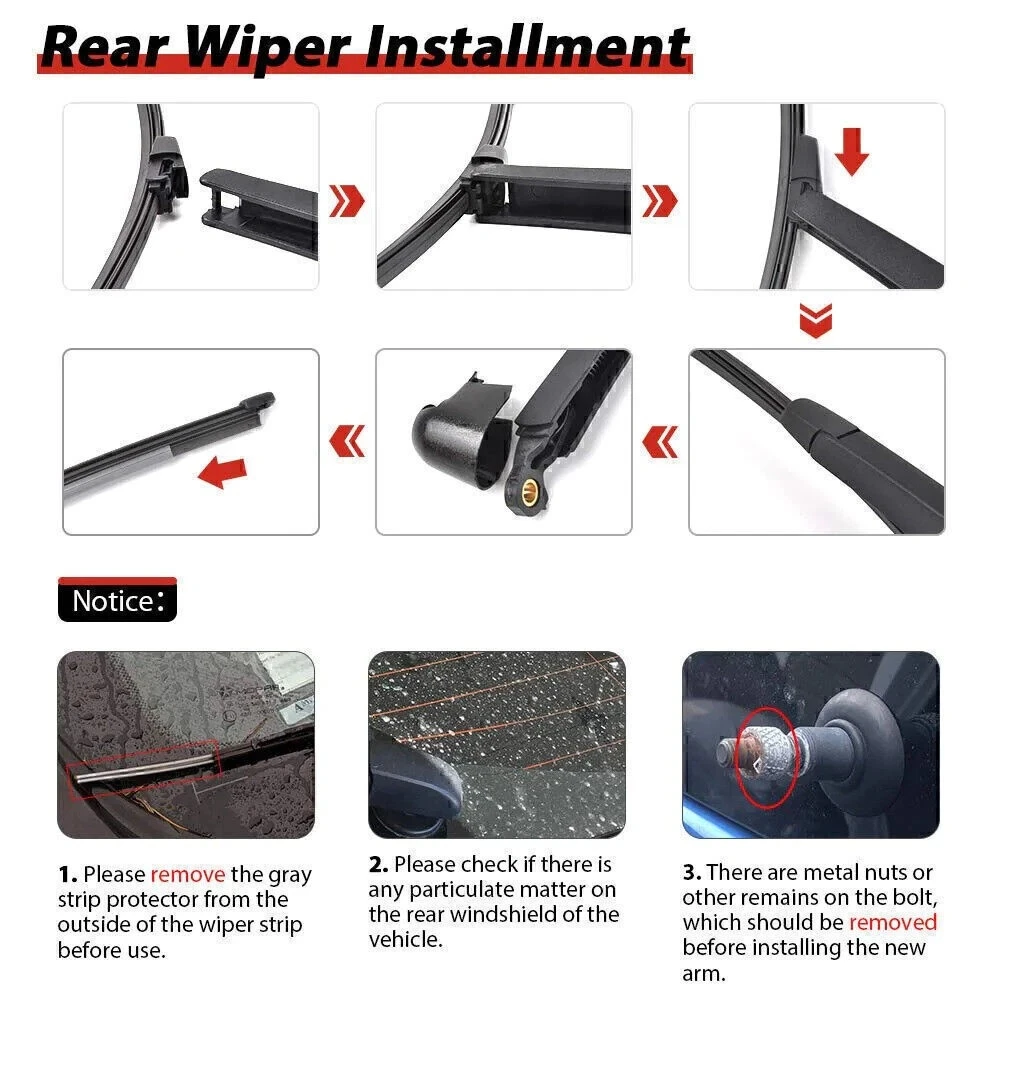 Rear Wiper Installment

Notice:

1. Please remove the gray strip protector from the outside of the wiper strip before use.

2. Please check if there is any particulate matter on the rear windshield of the vehicle.

3. There are metal nuts or other remains on the bolt, which should be removed before installing the new arm.