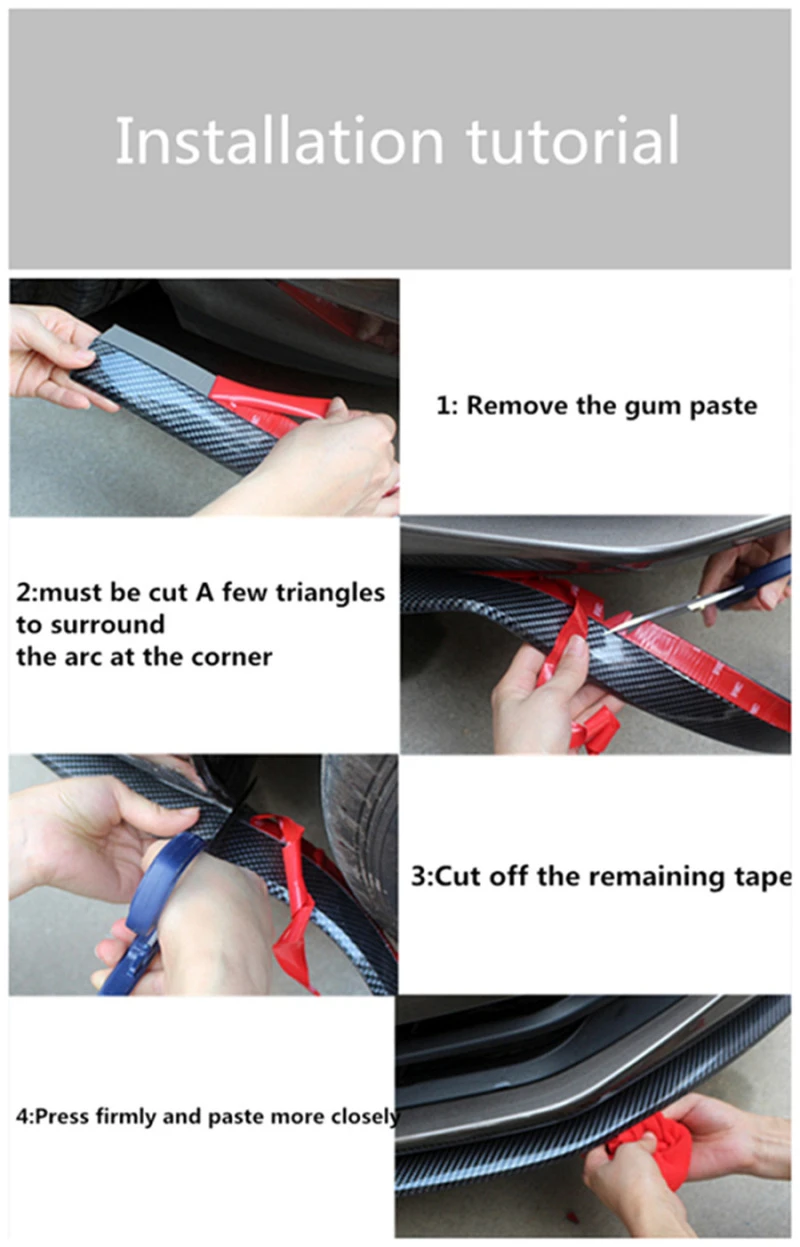 Installation tutorial

1: Remove the gum paste

2:must be cut A few triangles to surround the arc at the corner

3:Cut off the remaining tape

4:Press firmly and paste more closely