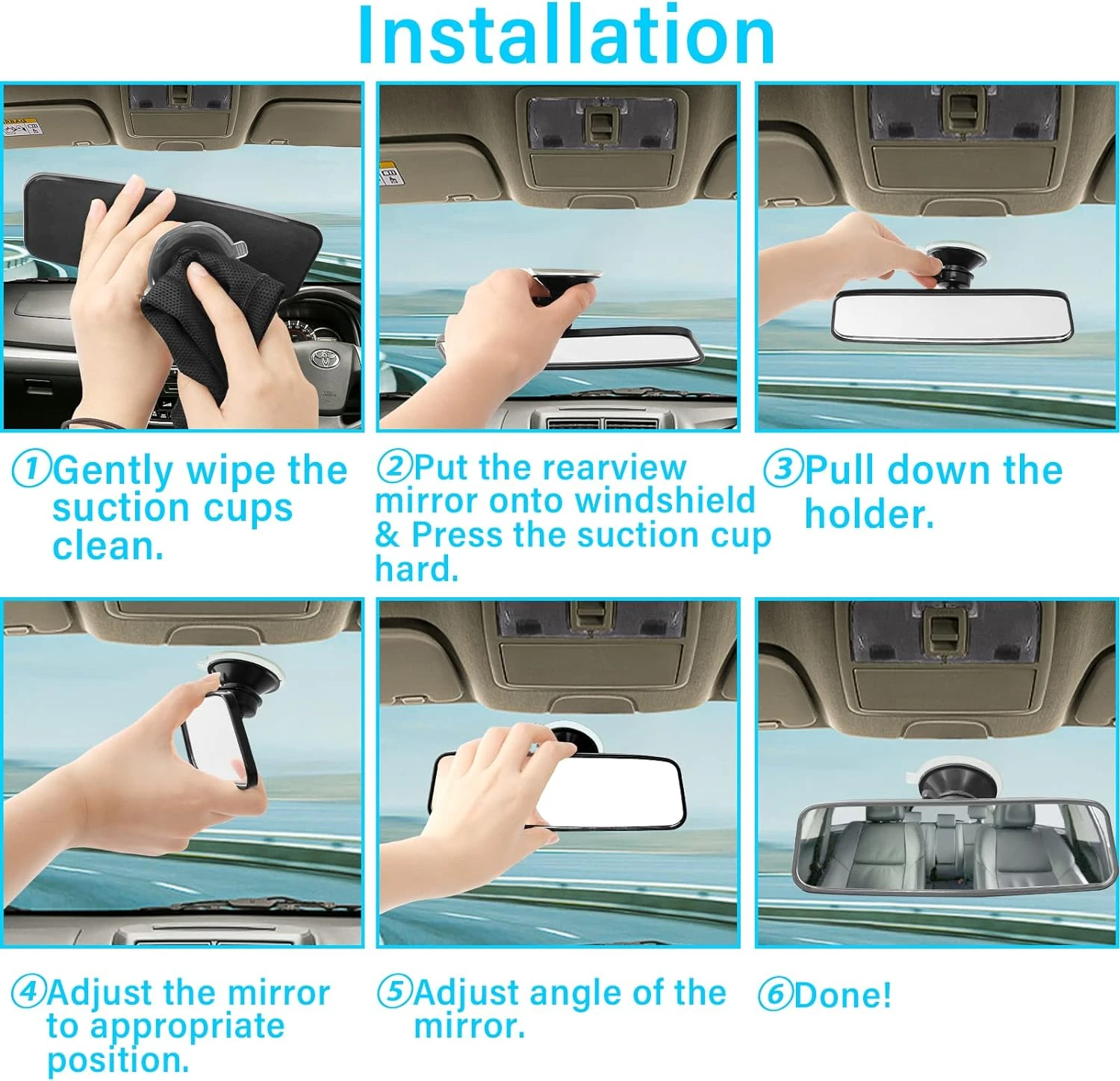 Installation

①Gently wipe the suction cups clean.

②Put the rearview mirror onto windshield & Press the suction cup hard.

③Pull down the holder.

④Adjust the mirror to appropriate position.

⑤Adjust angle of the mirror.

⑥Done!