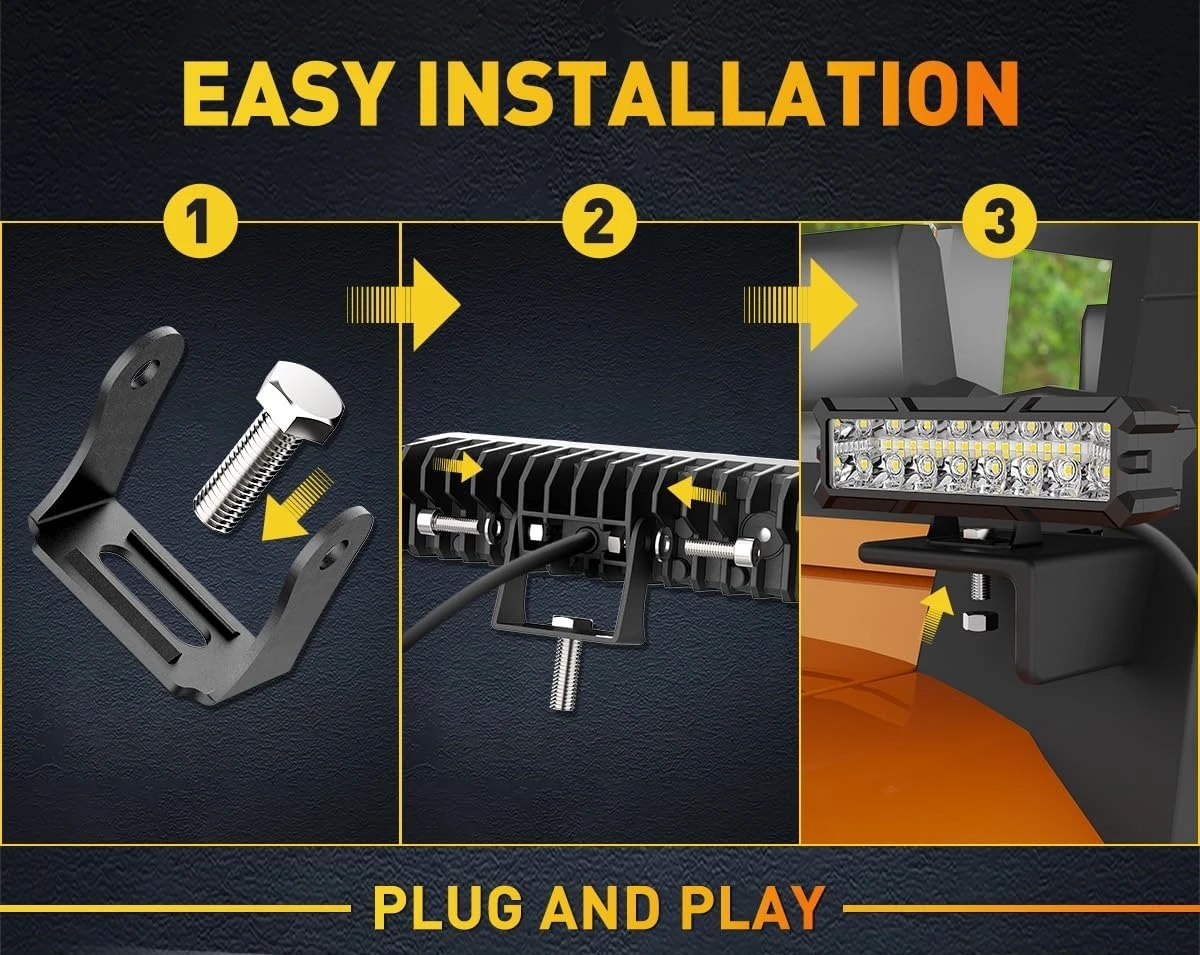 EASY INSTALLATION

1

2

3

PLUG AND PLAY