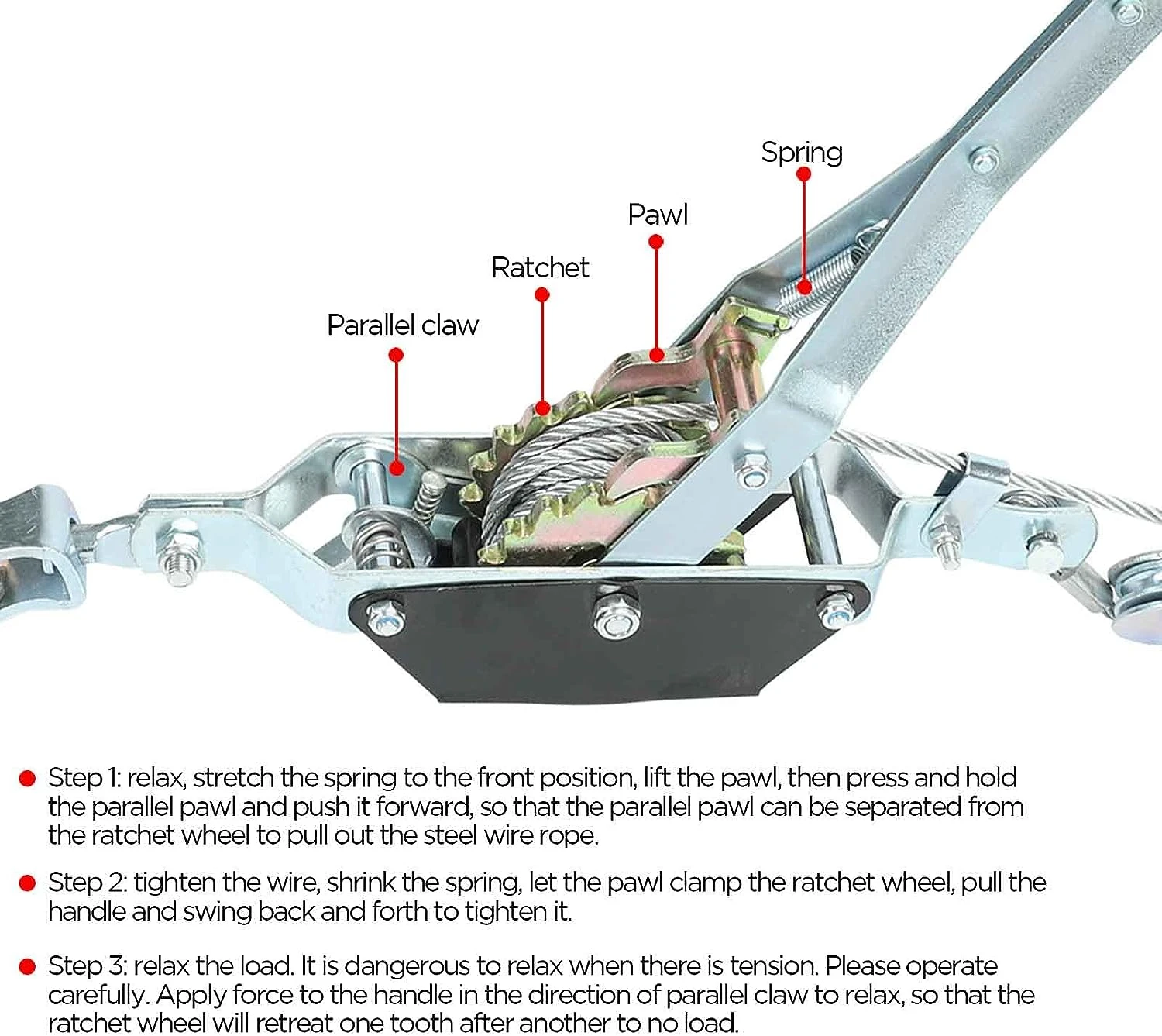 Spring

Pawl

Ratchet

Parallel claw

Step 1: relax, stretch the spring to the front position, lift the pawl, then press and hold the parallel pawl and push it forward, so that the parallel pawl can be separated from the ratchet wheel to pull out the steel wire rope.

Step 2: tighten the wire, shrink the spring, let the pawl clamp the ratchet wheel, pull the handle and swing back and forth to tighten it.

Step 3: relax the load. It is dangerous to relax when there is tension. Please operate carefully. Apply force to the handle in the direction of parallel claw to relax, so that the ratchet wheel will retreat one tooth after another to no load.